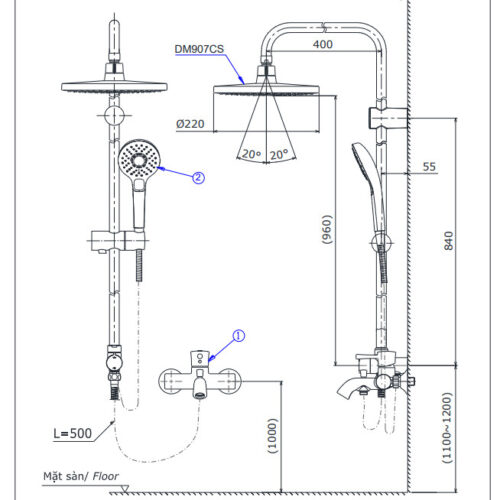 DM907CS

400

Ø220

20° 20°

2

55

(960)

840

1

L=500

(1000)

(1100~1200)

Mặt sàn/ Floor